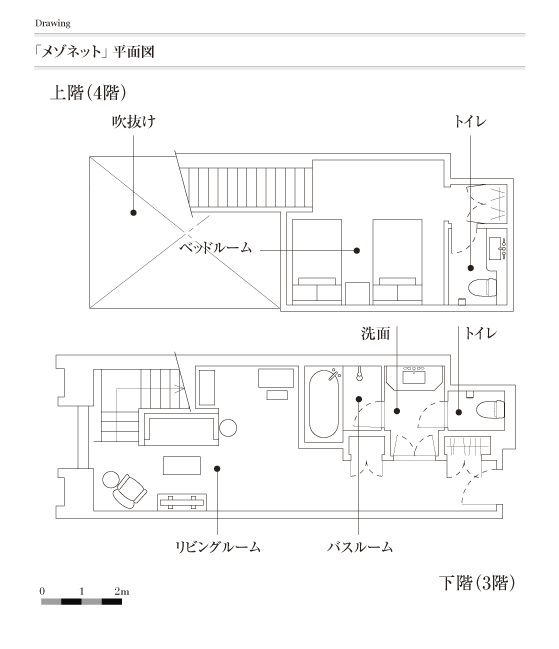 Drawing

「メゾネット」平面図

上階(4階)

吹抜け

トイレ

ベッドルーム

洗面

トイレ

リビングルーム

バスルーム

下階(3階)

0 1 2m